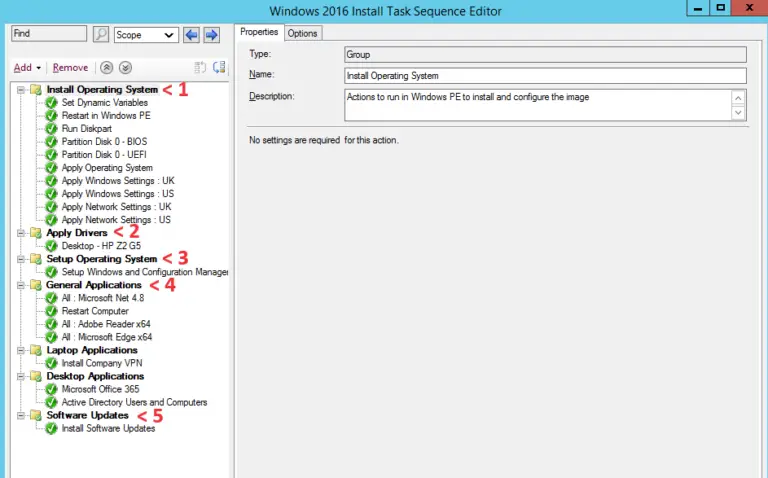 Windows 2016 Install Task Sequence Editor

Find
Scope
Add ▾ Remove

Install Operating System < 1
Set Dynamic Variables
Restart in Windows PE
Run Diskpart
Partition Disk 0 - BIOS
Partition Disk 0 - UEFI
Apply Operating System
Apply Windows Settings : UK
Apply Windows Settings : US
Apply Network Settings : UK
Apply Network Settings : US
Apply Drivers < 2
Desktop - HP Z2 G5
Setup Operating System < 3
Setup Windows and Configuration Manager
General Applications < 4
All : Microsoft Net 4.8
Restart Computer
All : Adobe Reader x64
All : Microsoft Edge x64
Laptop Applications
Install Company VPN
Desktop Applications
Microsoft Office 365
Active Directory Users and Computers
Software Updates < 5
Install Software Updates

Properties Options

Type: Group
Name: Install Operating System
Description: Actions to run in Windows PE to install and configure the image

No settings are required for this action.